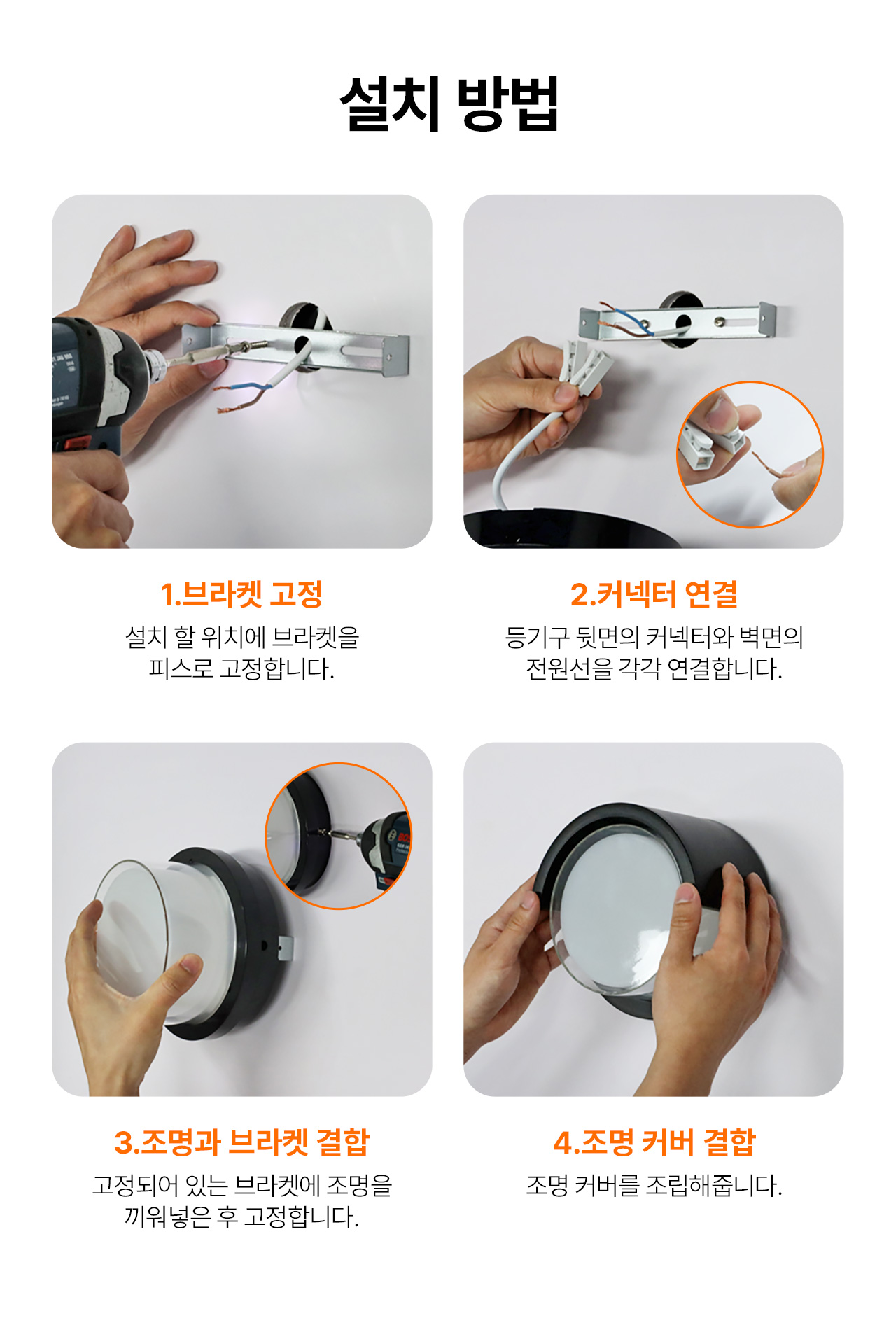 설치 방법

1.브라켓 고정

설치 할 위치에 브라켓을 피스로 고정합니다.

2.커넥터 연결

등기구 뒷면의 커넥터와 벽면의 전원선을 각각 연결합니다.

3.조명과 브라켓 결합

고정되어 있는 브라켓에 조명을 끼워넣은 후 고정합니다.

4.조명 커버 결합

조명 커버를 조립해줍니다.