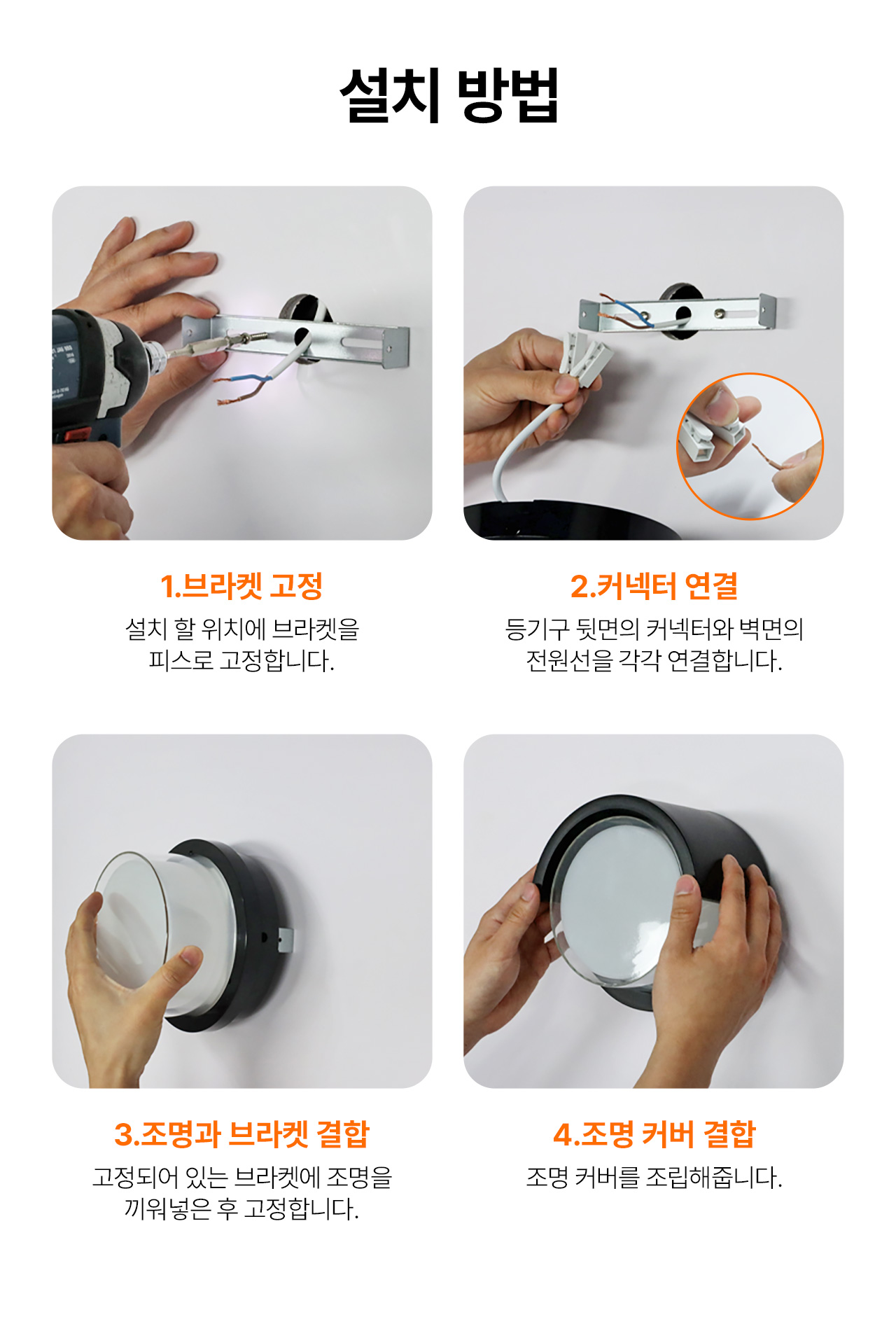 설치 방법

1.브라켓 고정

설치 할 위치에 브라켓을 피스로 고정합니다.

2.커넥터 연결

등기구 뒷면의 커넥터와 벽면의 전원선을 각각 연결합니다.

3.조명과 브라켓 결합

고정되어 있는 브라켓에 조명을 끼워넣은 후 고정합니다.

4.조명 커버 결합

조명 커버를 조립해줍니다.