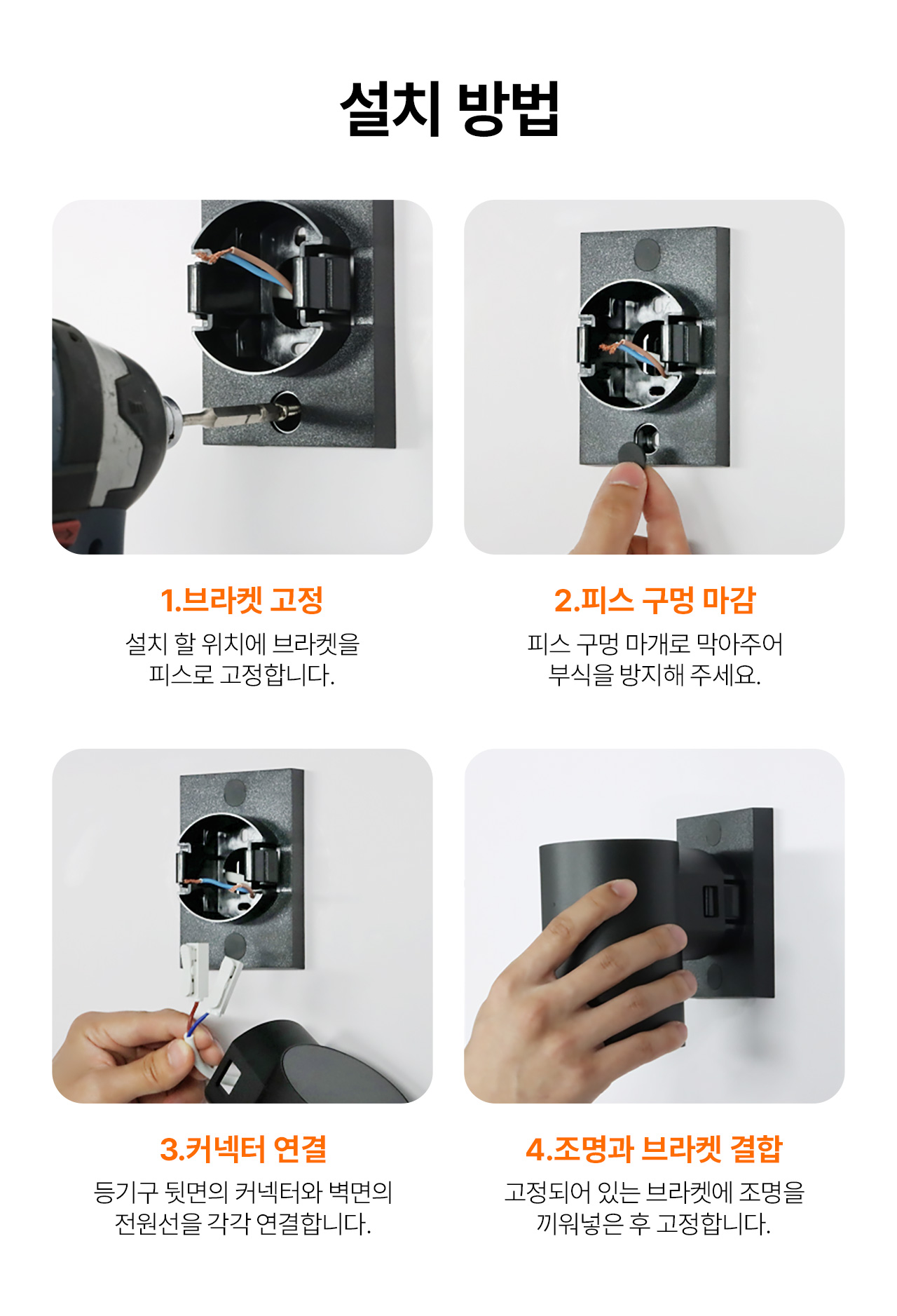 설치 방법

1.브라켓 고정

설치 할 위치에 브라켓을 피스로 고정합니다.

2.피스 구멍 마감

피스 구멍 마개로 막아주어 부식을 방지해 주세요.

3.커넥터 연결

등기구 뒷면의 커넥터와 벽면의 전원선을 각각 연결합니다.

4.조명과 브라켓 결합

고정되어 있는 브라켓에 조명을 끼워넣은 후 고정합니다.