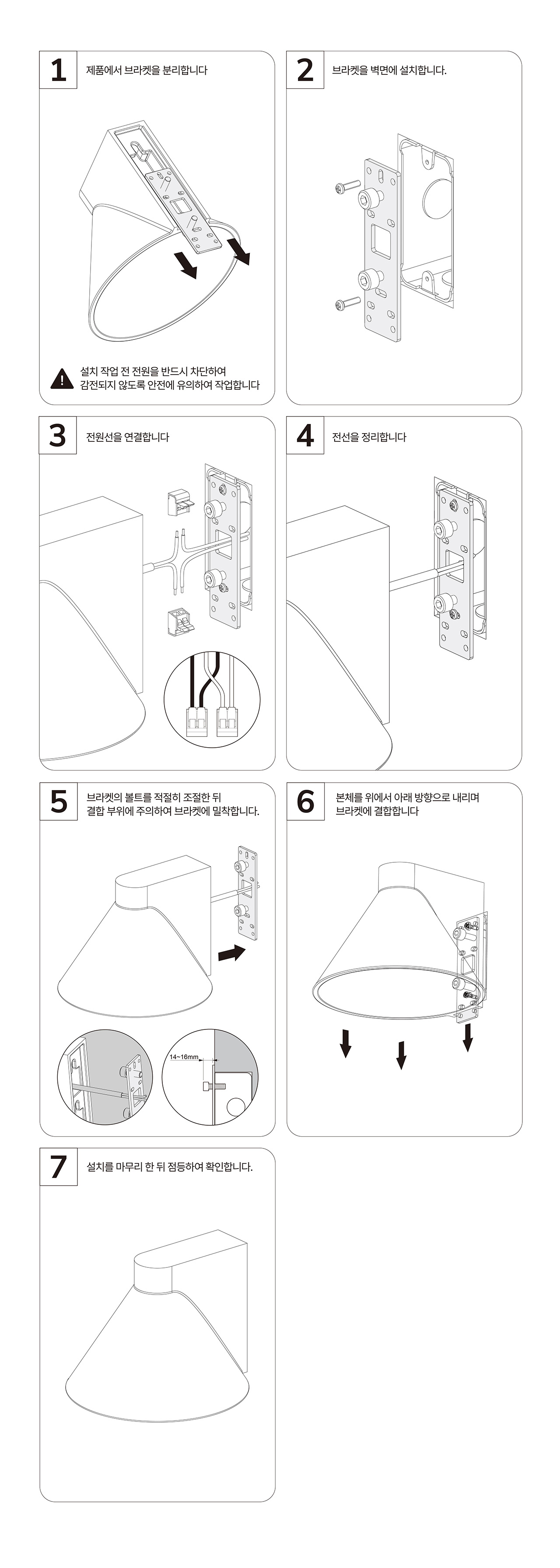 1
제품에서 브라켓을 분리합니다

설치 작업 전 전원을 반드시 차단하여
감전되지 않도록 안전에 유의하여 작업합니다

2
브라켓을 벽면에 설치합니다.

3
전원선을 연결합니다

4
전선을 정리합니다

5
브라켓의 볼트를 적절히 조절한 뒤
결합 부위에 주의하여 브라켓에 밀착합니다.

14~16mm

6
본체를 위에서 아래 방향으로 내리며
브라켓에 결합합니다

7
설치를 마무리 한 뒤 점등하여 확인합니다.