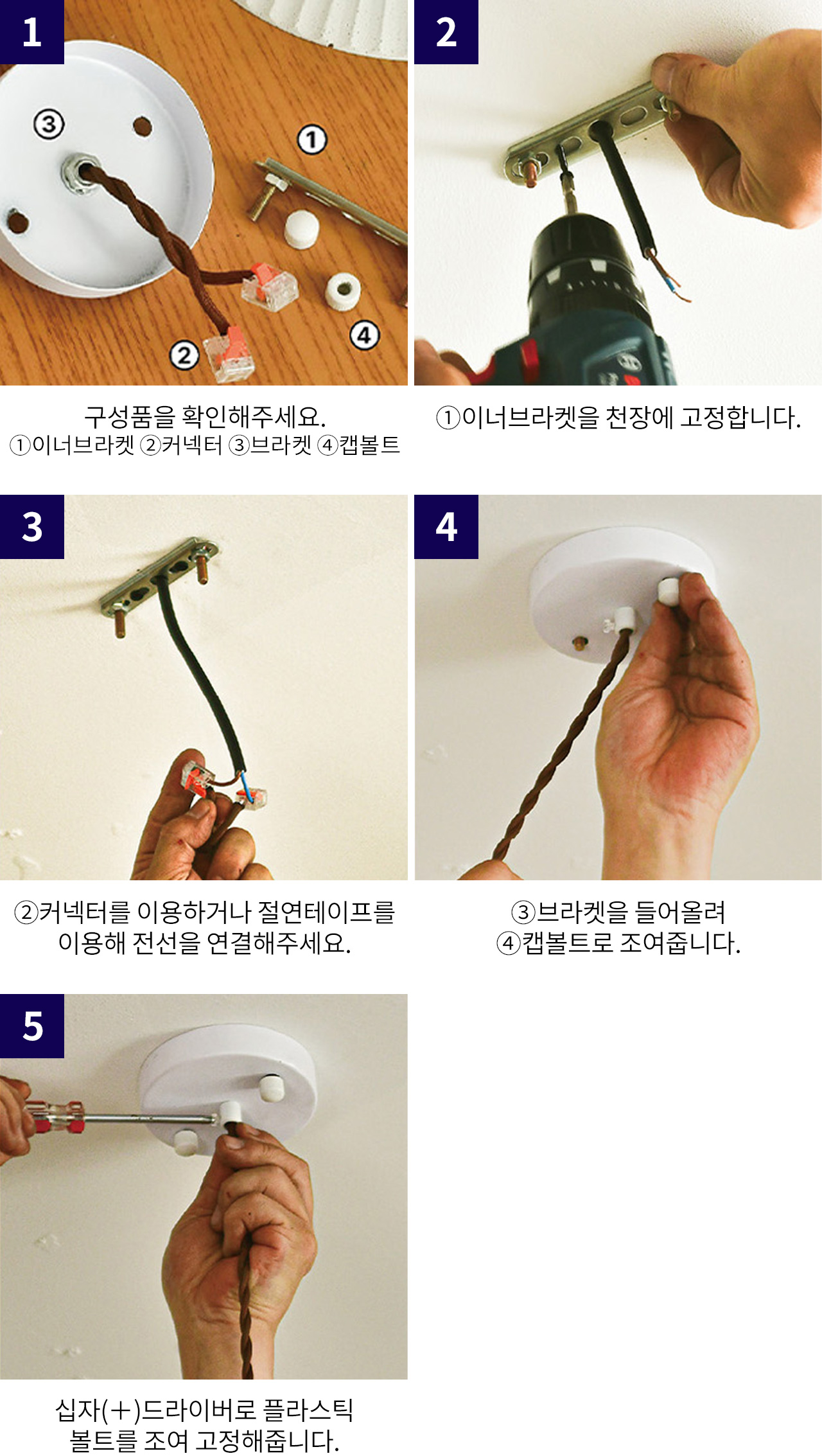 1

③

①

②

④

구성품을 확인해주세요.
①이너브라켓 ②커넥터 ③브라켓 ④캡볼트

2

①이너브라켓을 천장에 고정합니다.

3

②커넥터를 이용하거나 절연테이프를 이용해 전선을 연결해주세요.

4

③브라켓을 들어올려
④캡볼트로 조여줍니다.

5

십자(+)드라이버로 플라스틱 볼트를 조여 고정해줍니다.