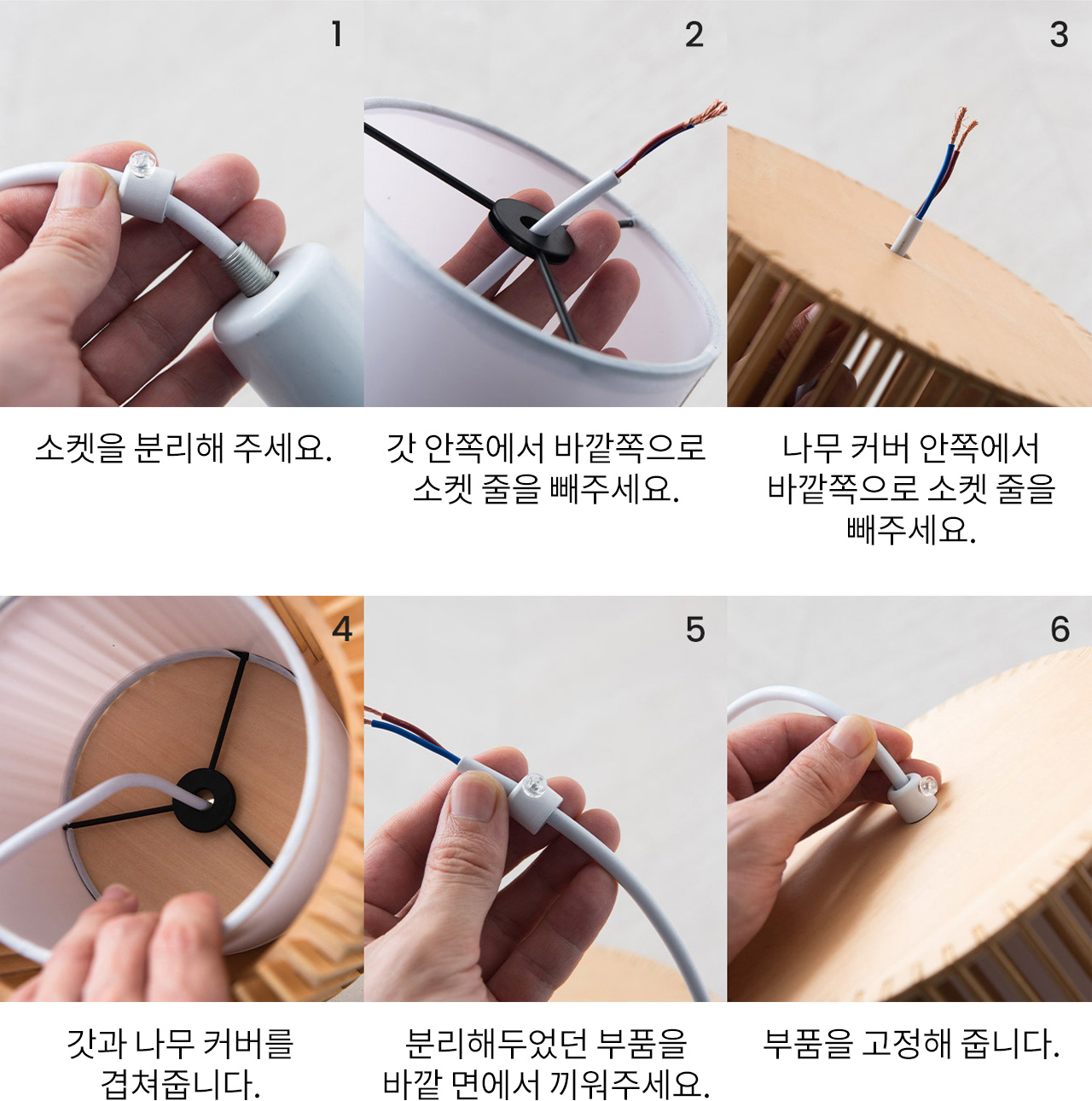 1

소켓을 분리해 주세요.

2

갓 안쪽에서 바깥쪽으로 소켓 줄을 빼주세요.

3

나무 커버 안쪽에서 바깥쪽으로 소켓 줄을 빼주세요.

4

갓과 나무 커버를 겹쳐줍니다.

5

분리해두었던 부품을 바깥 면에서 끼워주세요.

6

부품을 고정해 줍니다.