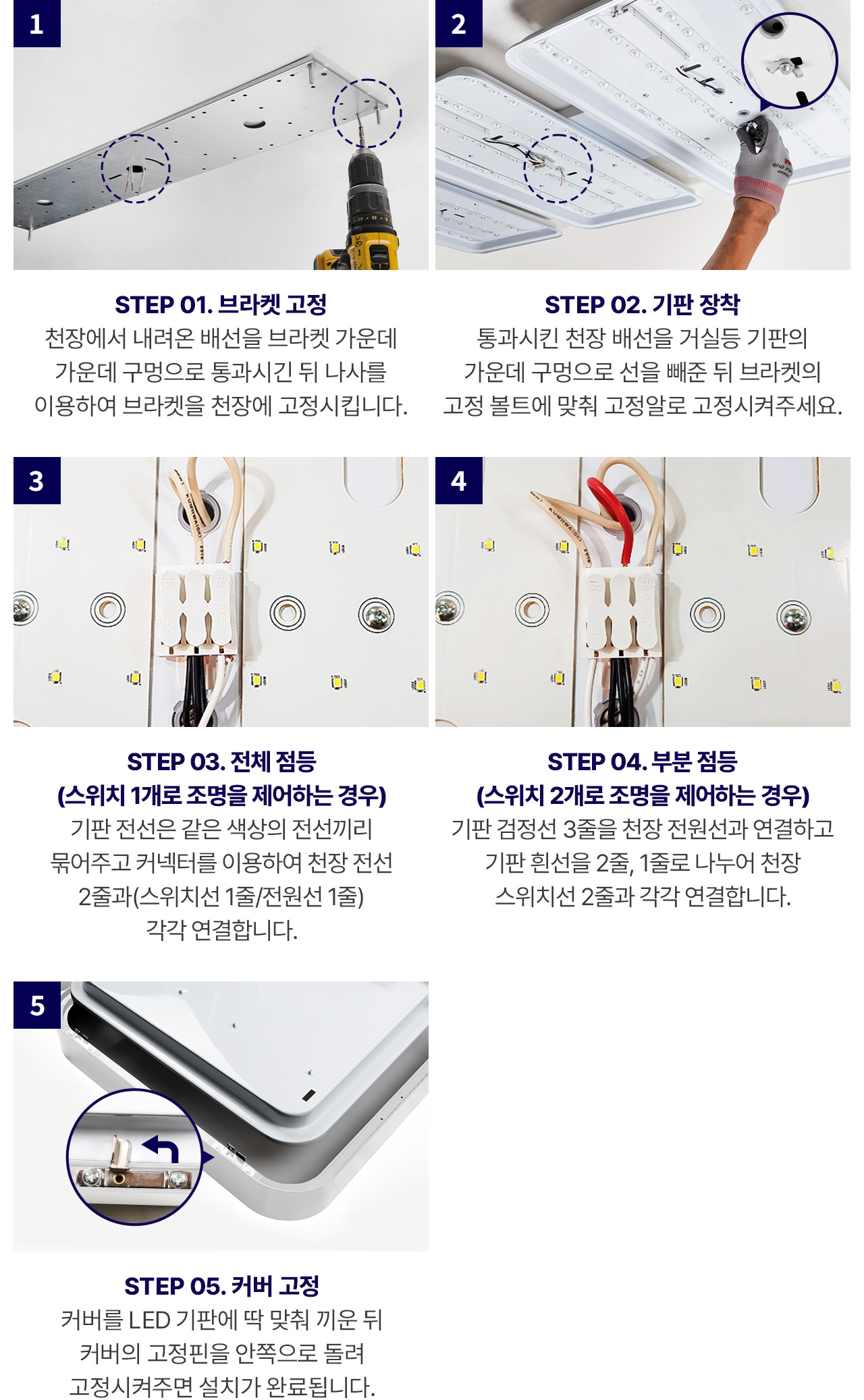 1

STEP 01. 브라켓 고정
천장에서 내려온 배선을 브라켓 가운데 가운데 구멍으로 통과시킨 뒤 나사를 이용하여 브라켓을 천장에 고정시킵니다.

2

STEP 02. 기판 장착
통과시킨 천장 배선을 거실등 기판의 가운데 구멍으로 선을 빼준 뒤 브라켓의 고정 볼트에 맞춰 고정알로 고정시켜주세요.

3

STEP 03. 전체 점등
(스위치 1개로 조명을 제어하는 경우)
기판 전선은 같은 색상의 전선끼리 묶어주고 커넥터를 이용하여 천장 전선 2줄과(스위치선 1줄/전원선 1줄) 각각 연결합니다.

4

STEP 04. 부분 점등
(스위치 2개로 조명을 제어하는 경우)
기판 검정선 3줄을 천장 전원선과 연결하고 기판 흰선을 2줄, 1줄로 나누어 천장 스위치선 2줄과 각각 연결합니다.

5

STEP 05. 커버 고정
커버를 LED 기판에 딱 맞춰 끼운 뒤 커버의 고정핀을 안쪽으로 돌려 고정시켜주면 설치가 완료됩니다.