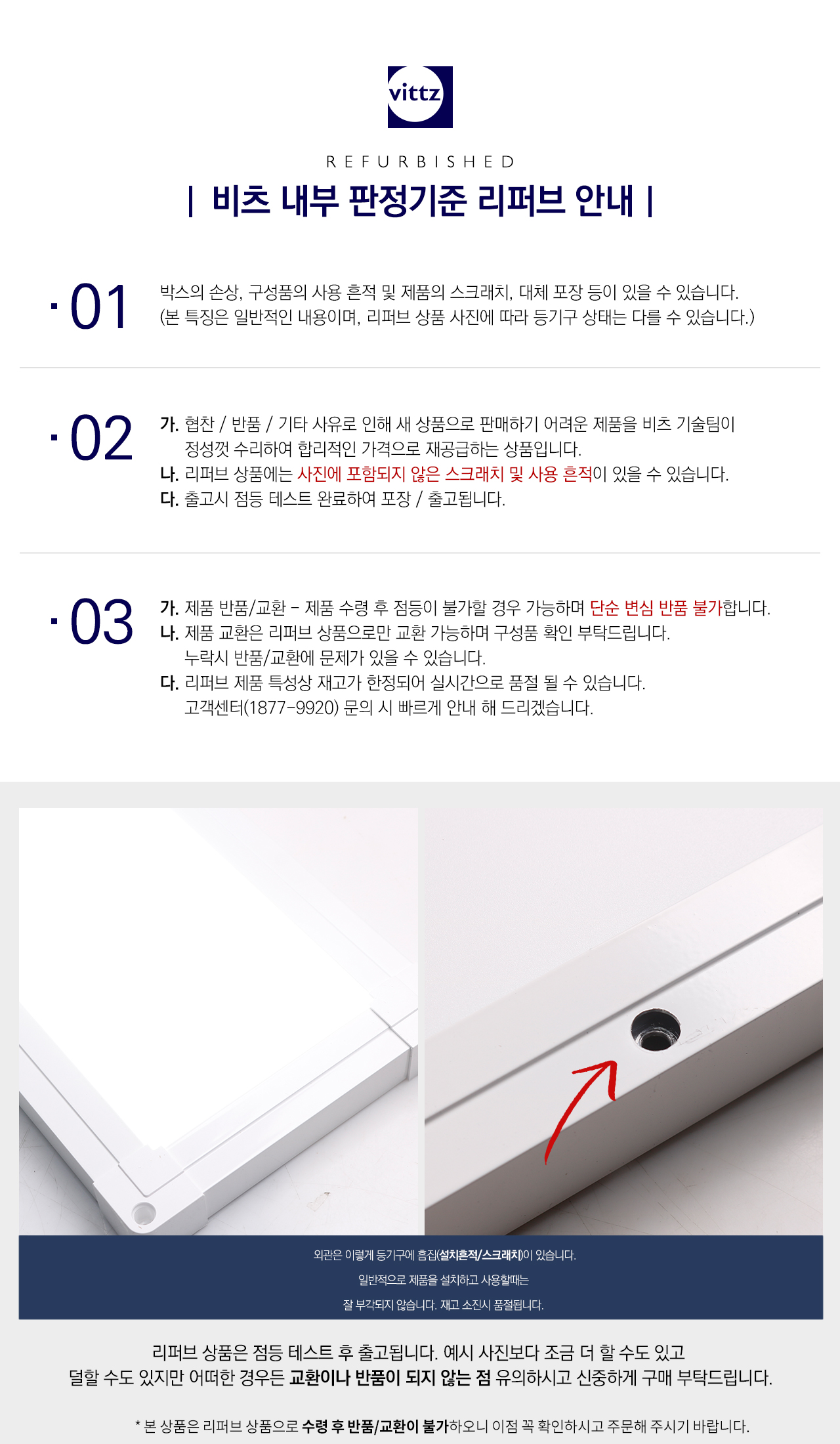 vittz

REFURBISHED

| 비츠 내부 판정기준 리퍼브 안내 |

· 01 박스의 손상, 구성품의 사용 흔적 및 제품의 스크래치, 대체 포장 등이 있을 수 있습니다. (본 특징은 일반적인 내용이며, 리퍼브 상품 사진에 따라 등기구 상태는 다를 수 있습니다.)

· 02 가. 협찬 / 반품 / 기타 사유로 인해 새 상품으로 판매하기 어려운 제품을 비츠 기술팀이 정성껏 수리하여 합리적인 가격으로 재공급하는 상품입니다.
나. 리퍼브 상품에는 사진에 포함되지 않은 스크래치 및 사용 흔적이 있을 수 있습니다.
다. 출고시 점등 테스트 완료하여 포장 / 출고됩니다.

· 03 가. 제품 반품/교환 - 제품 수령 후 점등이 불가할 경우 가능하며 단순 변심 반품 불가합니다.
나. 제품 교환은 리퍼브 상품으로만 교환 가능하며 구성품 확인 부탁드립니다. 누락시 반품/교환에 문제가 있을 수 있습니다.
다. 리퍼브 제품 특성상 재고가 한정되어 실시간으로 품절 될 수 있습니다. 고객센터(1877-9920) 문의 시 빠르게 안내 해 드리겠습니다.

외관은 이렇게 등기구에 흠집(설치흔적/스크래치)이 있습니다.
일반적으로 제품을 설치하고 사용할때는
잘 부각되지 않습니다. 재고 소진시 품절됩니다.

리퍼브 상품은 점등 테스트 후 출고됩니다. 예시 사진보다 조금 더 할 수도 있고 덜할 수도 있지만 어떠한 경우든 교환이나 반품이 되지 않는 점 유의하시고 신중하게 구매 부탁드립니다.

* 본 상품은 리퍼브 상품으로 수령 후 반품/교환이 불가하오니 이점 꼭 확인하시고 주문해 주시기 바랍니다.